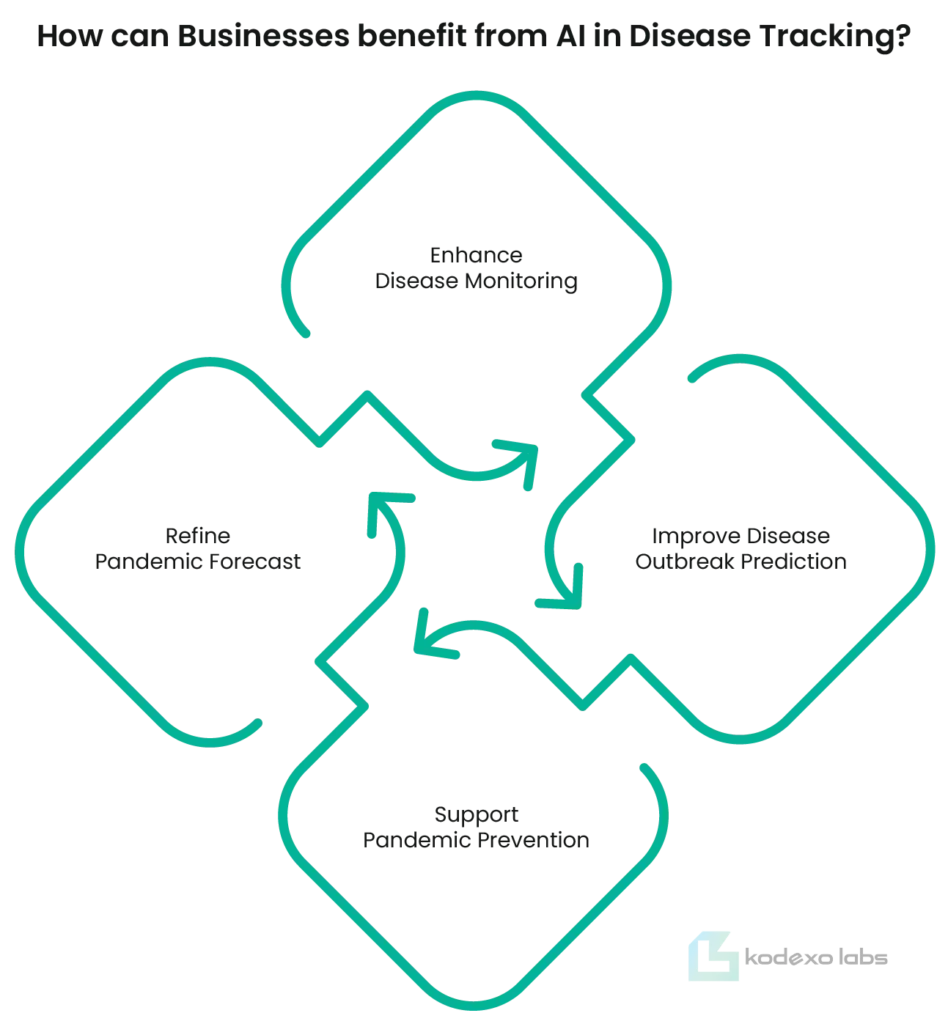 How can Businesses benefit from AI in Disease Tracking?

Enhance Disease Monitoring

Improve Disease Outbreak Prediction

Support Pandemic Prevention

Refine Pandemic Forecast

kodexo labs