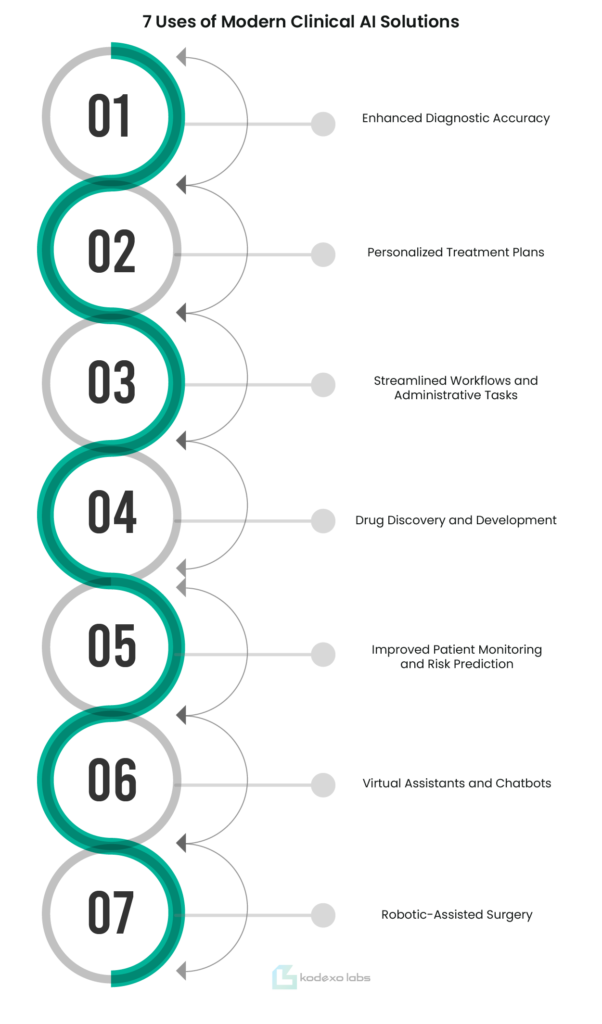 7 Uses of Modern Clinical AI Solutions

01

Enhanced Diagnostic Accuracy

02

Personalized Treatment Plans

03

Streamlined Workflows and Administrative Tasks

04

Drug Discovery and Development

05

Improved Patient Monitoring and Risk Prediction

06

Virtual Assistants and Chatbots

07

Robotic-Assisted Surgery

kodexo labs